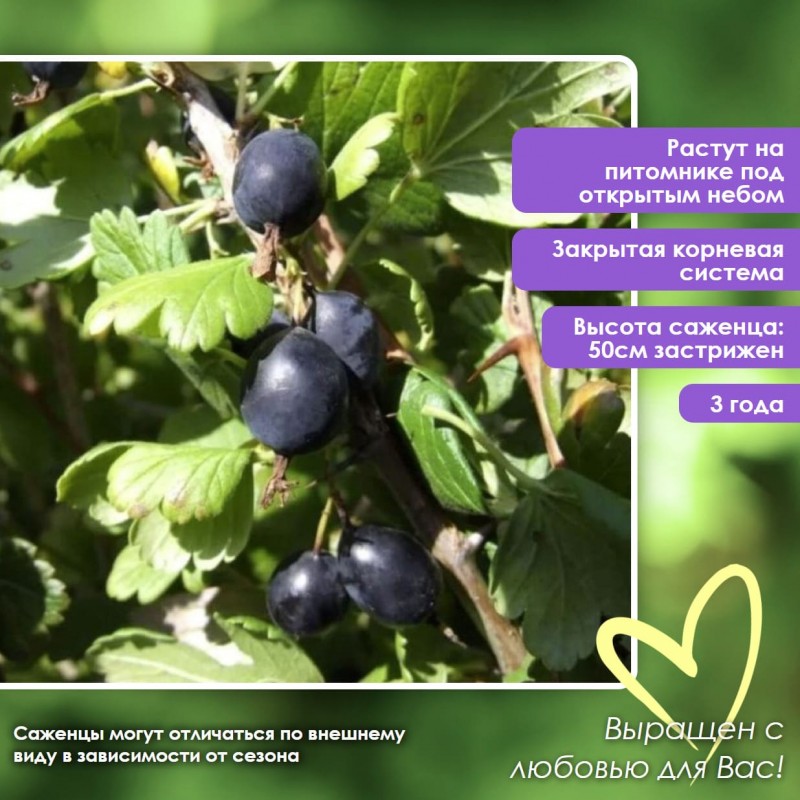 Растут на питомнике под открытым небом

Закрытая корневая система

Высота саженца: 50см застрижен

3 года

Саженцы могут отличаться по внешнему виду в зависимости от сезона

Выращен с любовью для Вас!