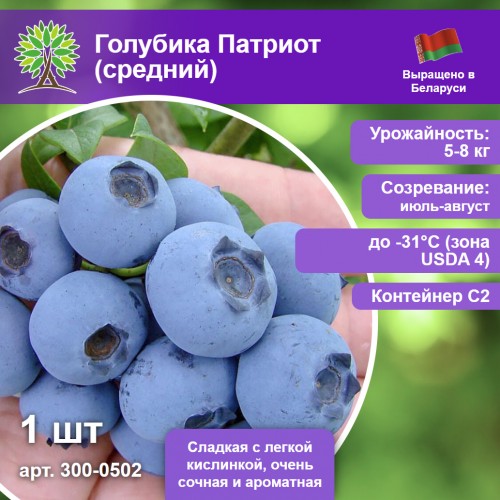 Голубика Патриот (средний)

Выращено в Беларуси

Урожайность: 5-8 кг

Созревание: июль-август

до -31°C (зона USDA 4)

Контейнер С2

1 шт

арт. 300-0502

Сладкая с легкой кислинкой, очень сочная и ароматная