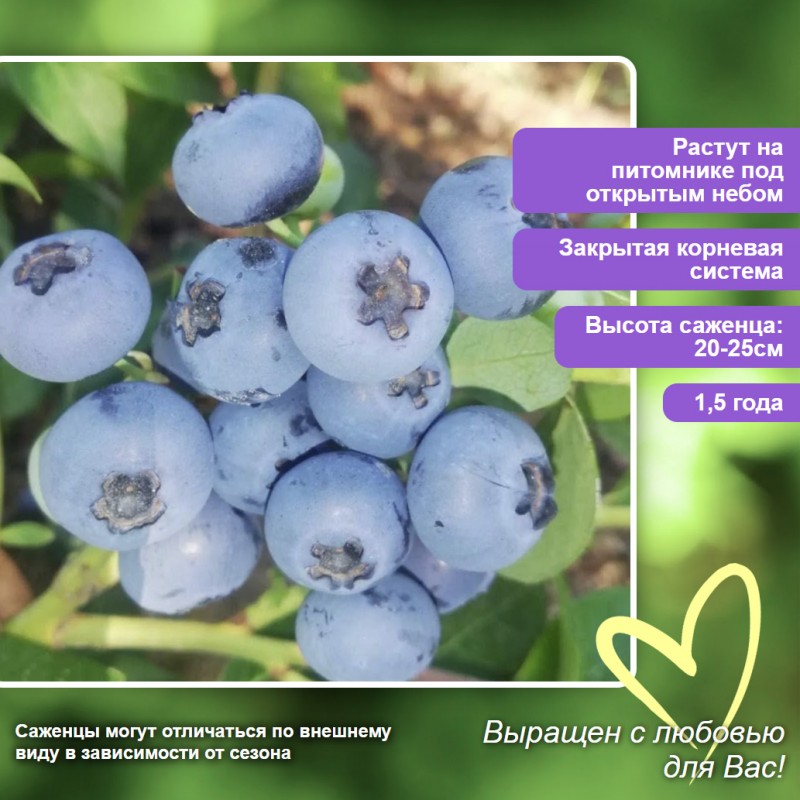 Растут на питомнике под открытым небом

Закрытая корневая система

Высота саженца: 20-25см

1,5 года

Саженцы могут отличаться по внешнему виду в зависимости от сезона

Выращен с любовью для Вас!