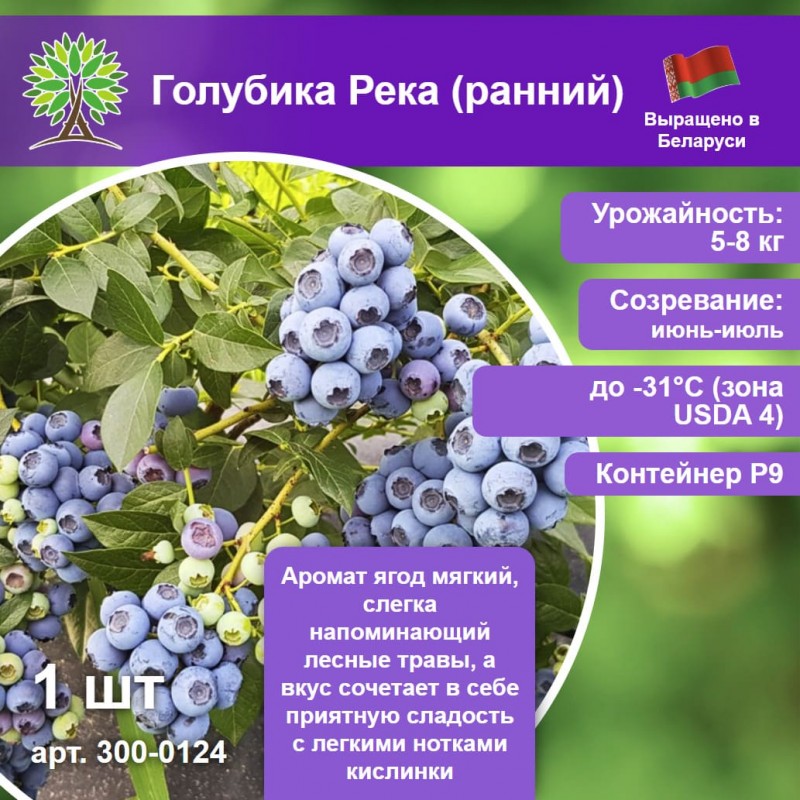 Голубика Река (ранний)

Выращено в Беларуси

Урожайность: 5-8 кг

Созревание: июнь-июль

до -31°C (зона USDA 4)

Контейнер P9

Аромат ягод мягкий, слегка напоминающий лесные травы, а вкус сочетает в себе приятную сладость с легкими нотками кислинки

1 шт

арт. 300-0124