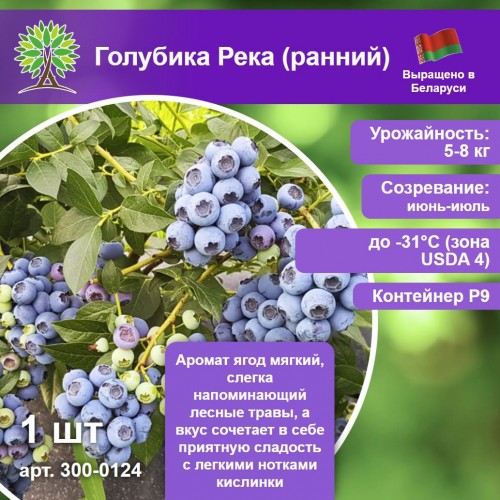 Голубика Река (ранний)

Выращено в Беларуси

Урожайность: 5-8 кг

Созревание: июнь-июль

до -31°C (зона USDA 4)

Контейнер P9

Аромат ягод мягкий, слегка напоминающий лесные травы, а вкус сочетает в себе приятную сладость с легкими нотками кислинки

1 шт

арт. 300-0124