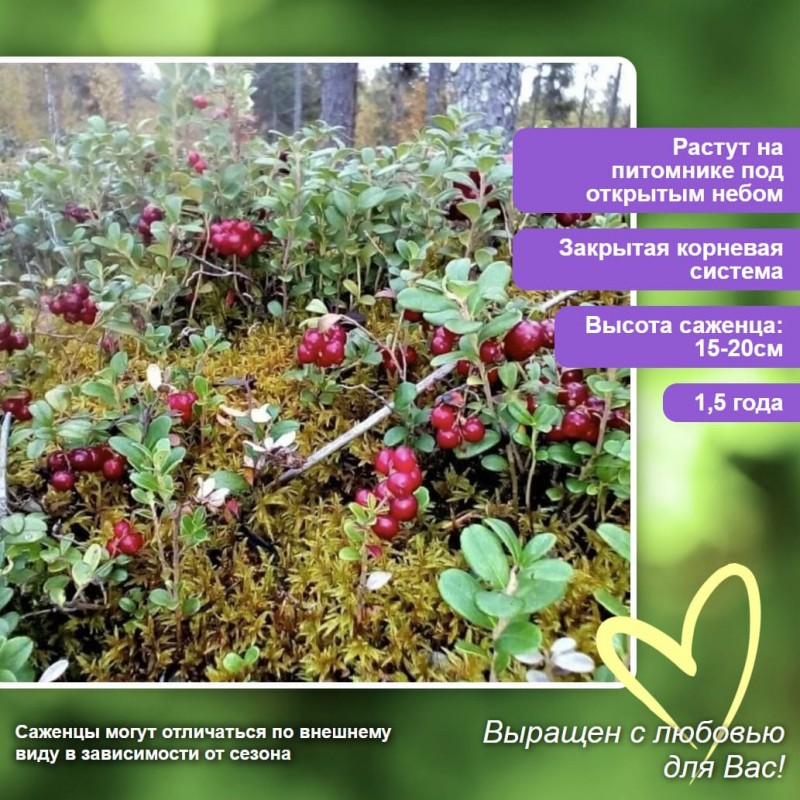 Растут на питомнике под открытым небом

Закрытая корневая система

Высота саженца: 15-20см

1,5 года

Саженцы могут отличаться по внешнему виду в зависимости от сезона

Выращен с любовью для Вас!