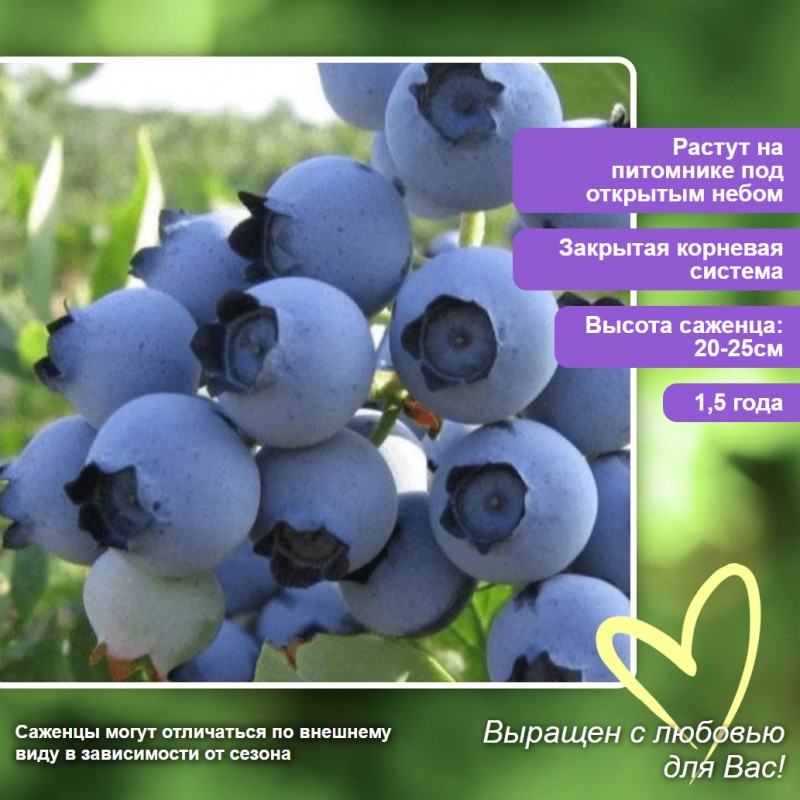 Растут на питомнике под открытым небом

Закрытая корневая система

Высота саженца: 20-25см

1,5 года

Саженцы могут отличаться по внешнему виду в зависимости от сезона

Выращен с любовью для Вас!