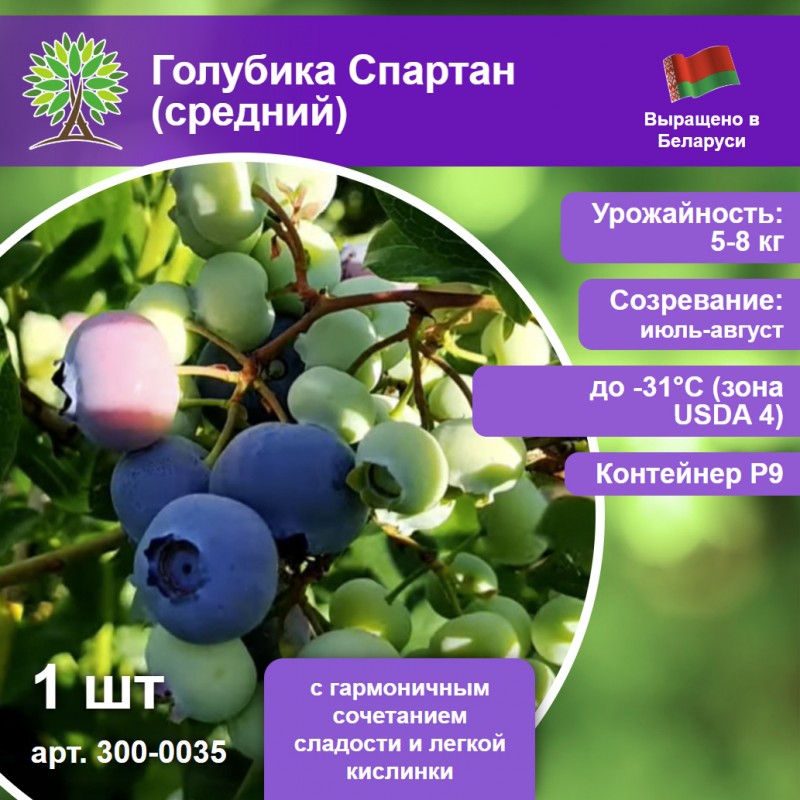 Голубика Спартан (средний)

Выращено в Беларуси

Урожайность: 5-8 кг

Созревание: июль-август

до -31°C (зона USDA 4)

Контейнер P9

1 шт

арт. 300-0035

с гармоничным сочетанием сладости и легкой кислинки