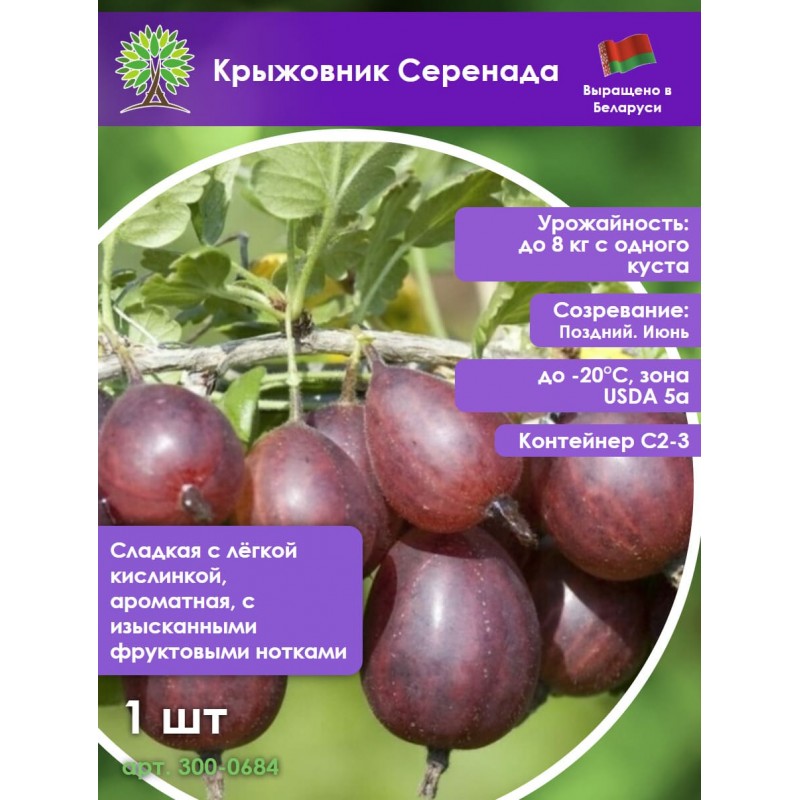 Крыжовник Серенада

Выращено в Беларуси

Урожайность: до 8 кг с одного куста

Созревание: Поздний. Июнь

до -20°C, зона USDA 5a

Контейнер С2-3

Сладкая с лёгкой кислинкой, ароматная, с изысканными фруктовыми нотками

1 шт

арт. 300-0684