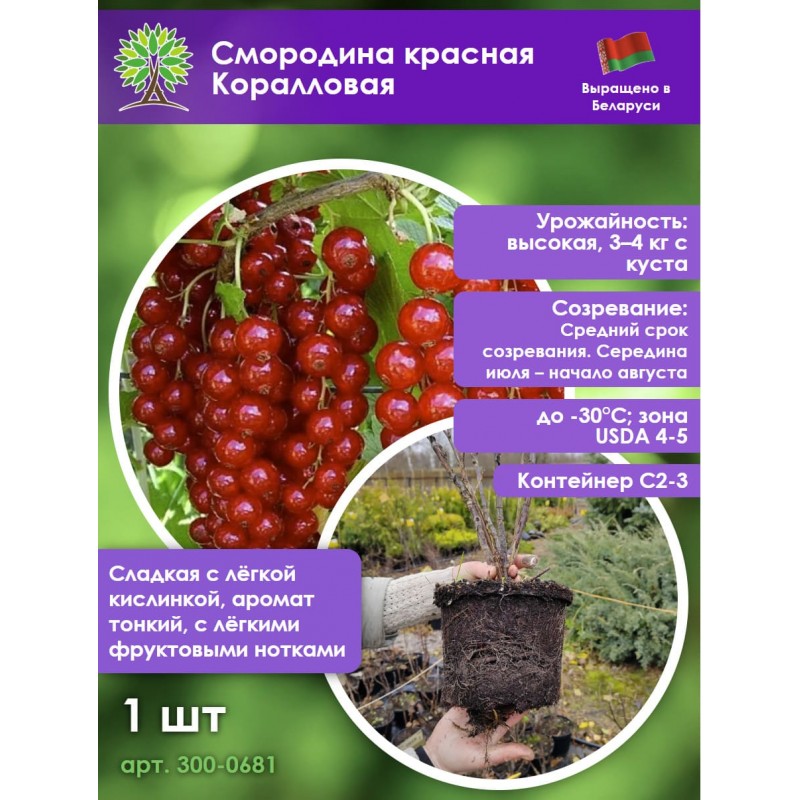 Смородина красная Коралловая

Выращено в Беларуси

Урожайность: высокая, 3–4 кг с куста

Созревание: Средний срок созревания. Середина июля – начало августа

до -30°C; зона USDA 4-5

Контейнер С2-3

Сладкая с лёгкой кислинкой, аромат тонкий, с лёгкими фруктовыми нотками

1 шт

арт. 300-0681