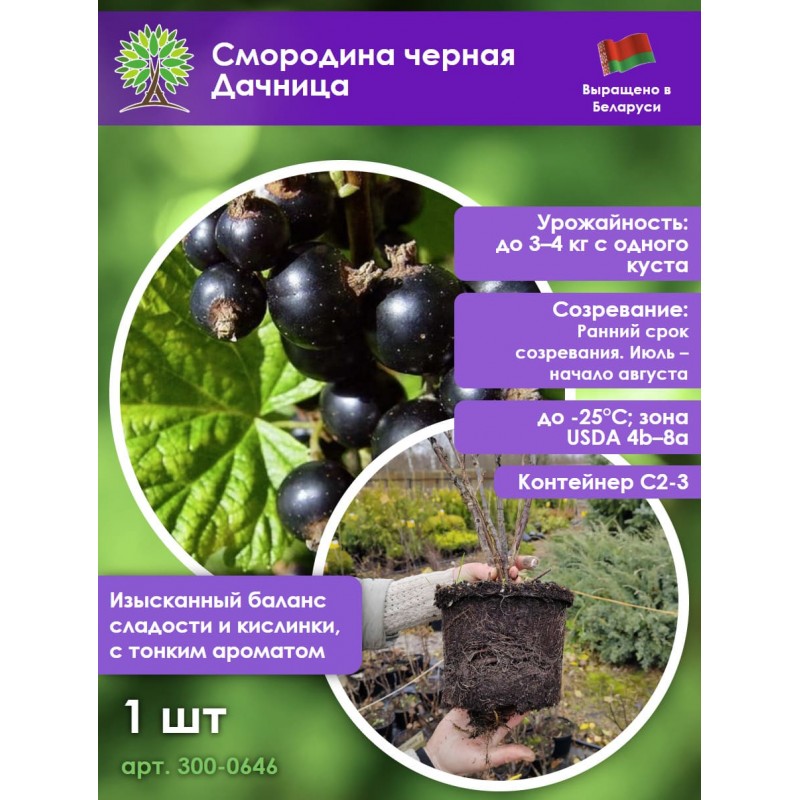 Смородина черная Дачница

Выращено в Беларуси

Урожайность: до 3–4 кг с одного куста

Созревание: Ранний срок созревания. Июль – начало августа

до -25°C; зона USDA 4b–8a

Контейнер С2-3

Изысканный баланс сладости и кислинки, с тонким ароматом

1 шт

арт. 300-0646