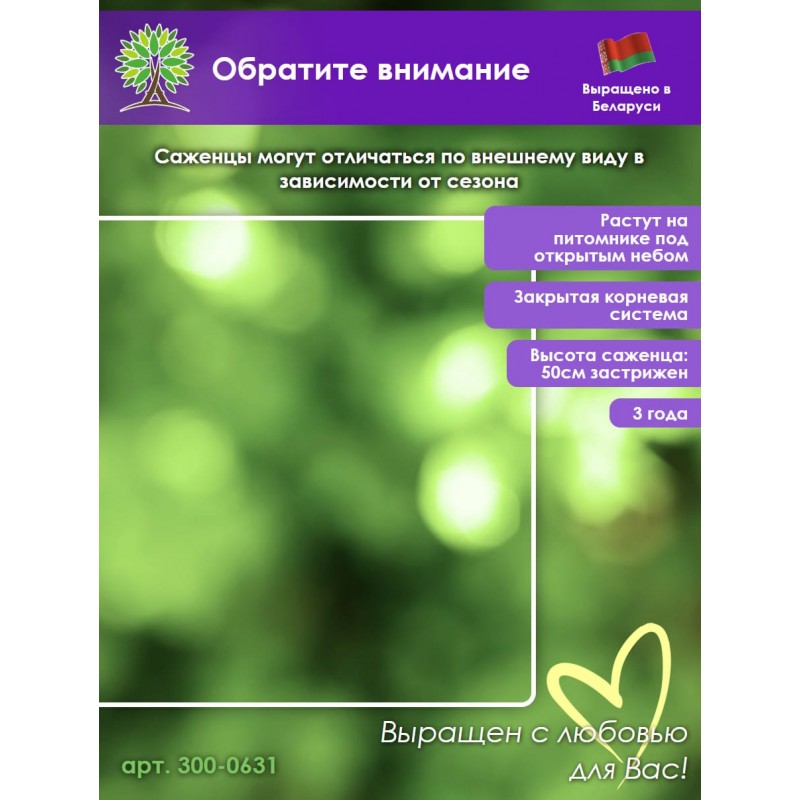 Обратите внимание

Выращено в Беларуси

Саженцы могут отличаться по внешнему виду в зависимости от сезона

Растут на питомнике под открытым небом

Закрытая корневая система

Высота саженца: 50см застрижен

3 года

Выращен с любовью для Вас!

арт. 300-0631