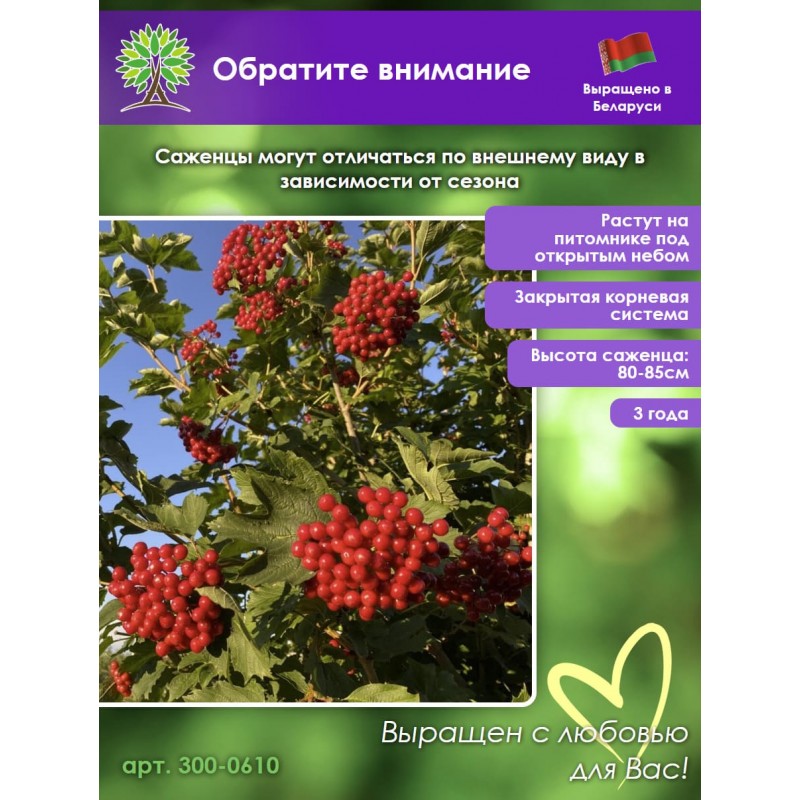 Обратите внимание

Выращено в Беларуси

Саженцы могут отличаться по внешнему виду в зависимости от сезона

Растут на питомнике под открытым небом

Закрытая корневая система

Высота саженца: 80-85см

3 года

Выращен с любовью для Вас!

арт. 300-0610