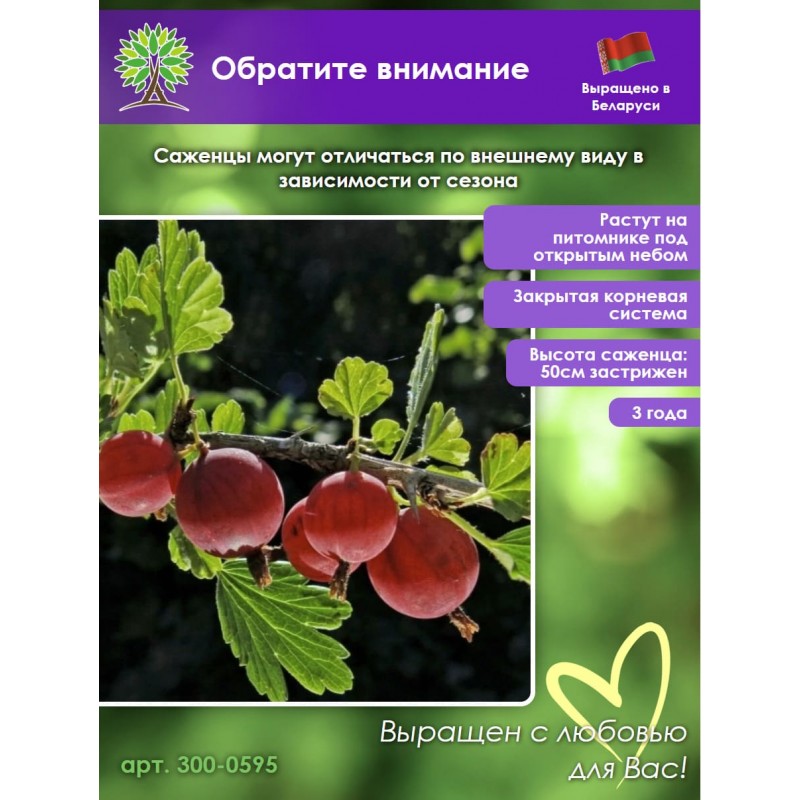 Обратите внимание

Выращено в Беларуси

Саженцы могут отличаться по внешнему виду в зависимости от сезона

Растут на питомнике под открытым небом

Закрытая корневая система

Высота саженца: 50см застрижен

3 года

Выращен с любовью для Вас!

арт. 300-0595