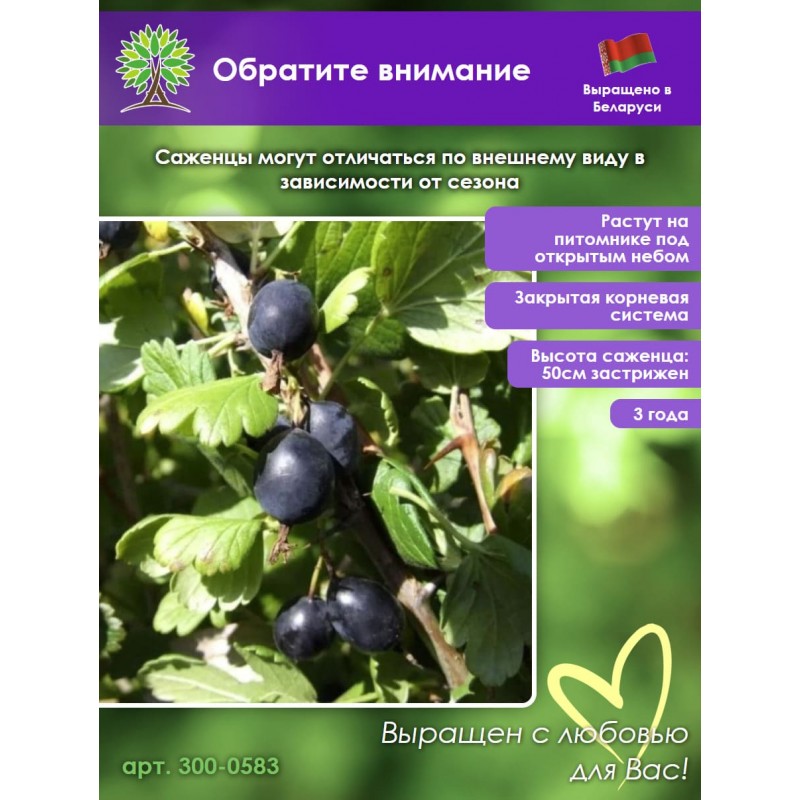 Обратите внимание

Выращено в Беларуси

Саженцы могут отличаться по внешнему виду в зависимости от сезона

Растут на питомнике под открытым небом

Закрытая корневая система

Высота саженца: 50см застрижен

3 года

Выращен с любовью для Вас!

арт. 300-0583