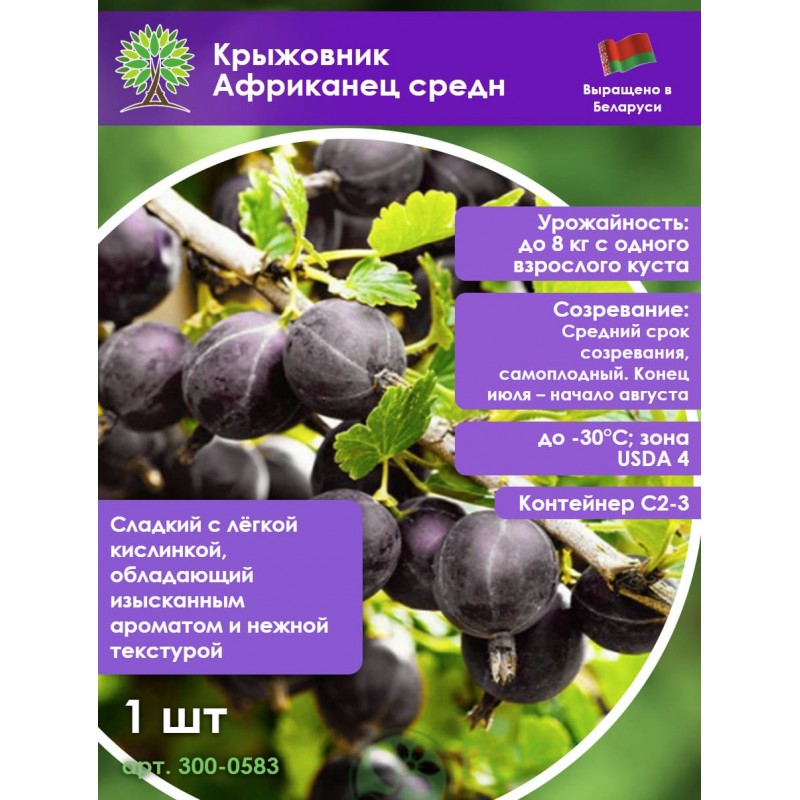 Крыжовник Африканец средн

Выращено в Беларуси

Урожайность: до 8 кг с одного взрослого куста

Созревание: Средний срок созревания, самоплодный. Конец июля – начало августа

до -30°С; зона USDA 4

Контейнер С2-3

Сладкий с лёгкой кислинкой, обладающий изысканным ароматом и нежной текстурой

1 шт

арт. 300-0583