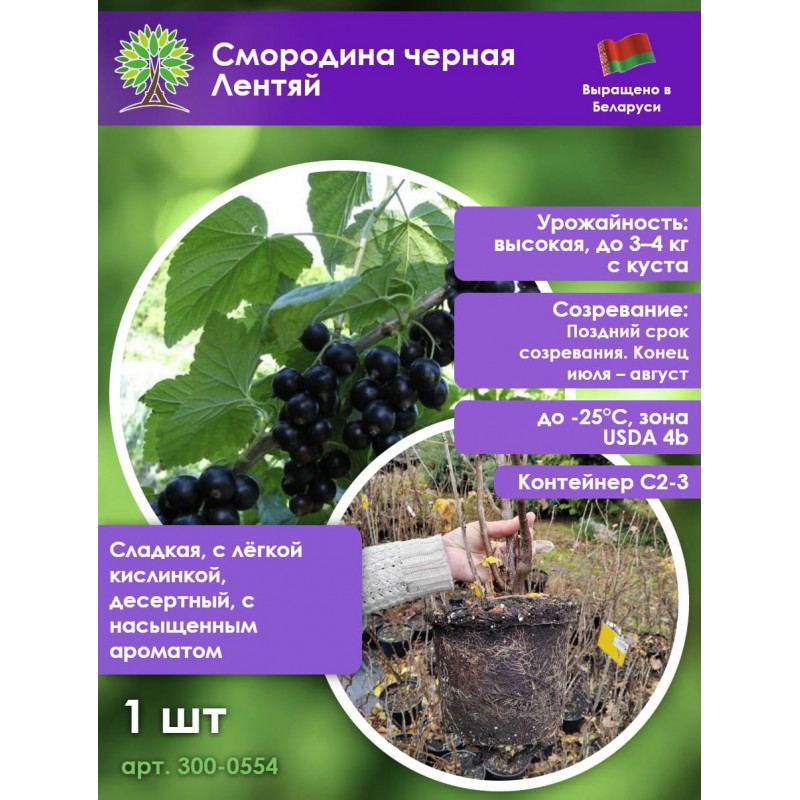 Смородина черная Лентяй

Выращено в Беларуси

Урожайность: высокая, до 3–4 кг с куста

Созревание: Поздний срок созревания. Конец июля – август

до -25°C, зона USDA 4b

Контейнер С2-3

Сладкая, с лёгкой кислинкой, десертный, с насыщенным ароматом

1 шт

арт. 300-0554