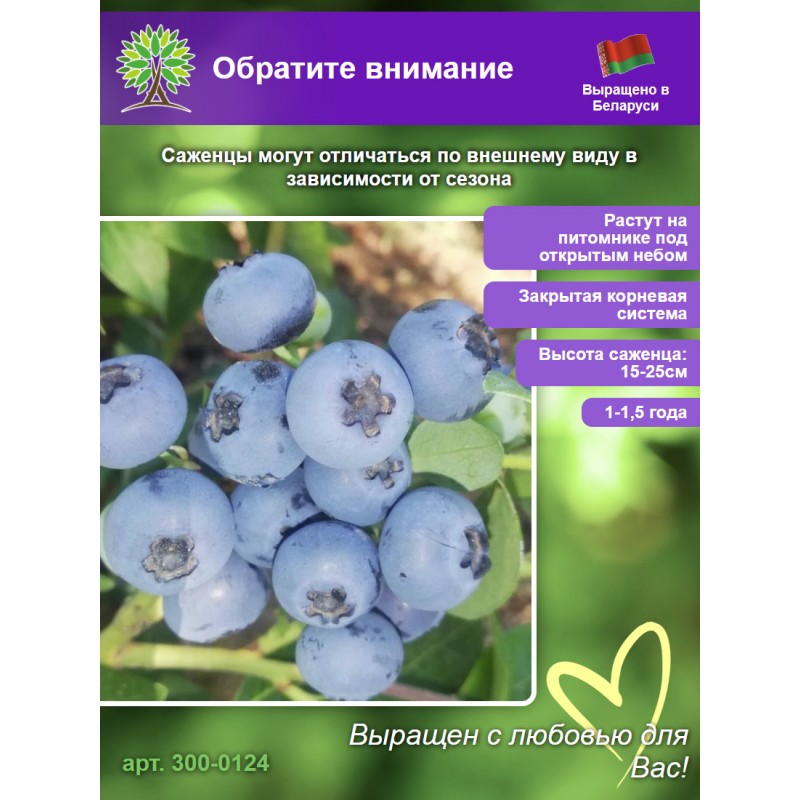 Обратите внимание

Выращено в Беларуси

Саженцы могут отличаться по внешнему виду в зависимости от сезона

Растут на питомнике под открытым небом

Закрытая корневая система

Высота саженца: 15-25см

1-1,5 года

Выращен с любовью для Вас!

арт. 300-0124