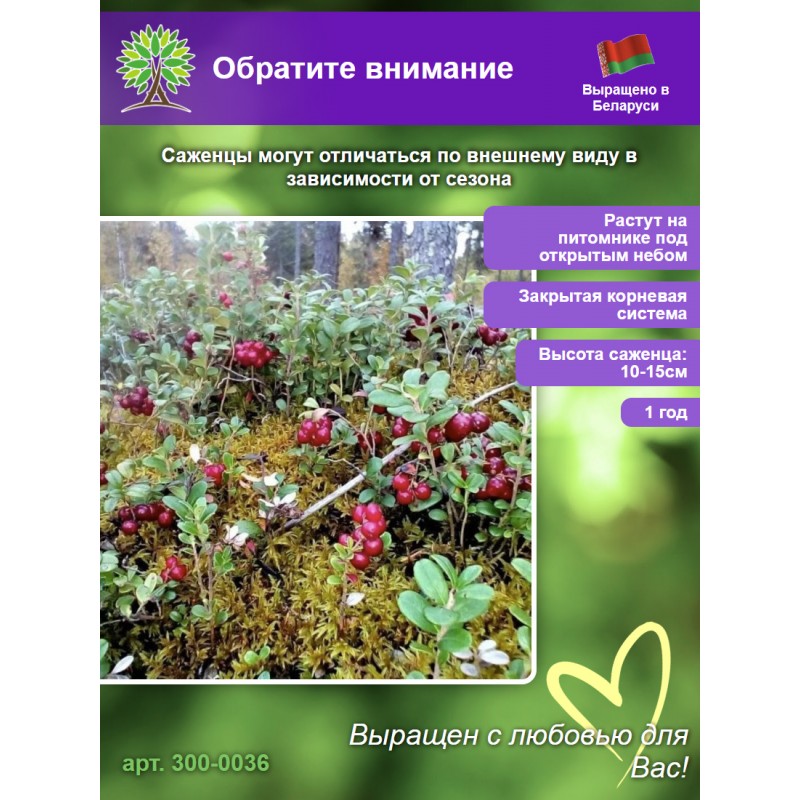 Обратите внимание

Выращено в Беларуси

Саженцы могут отличаться по внешнему виду в зависимости от сезона

Растут на питомнике под открытым небом

Закрытая корневая система

Высота саженца: 10-15см

1 год

Выращен с любовью для Вас!

арт. 300-0036