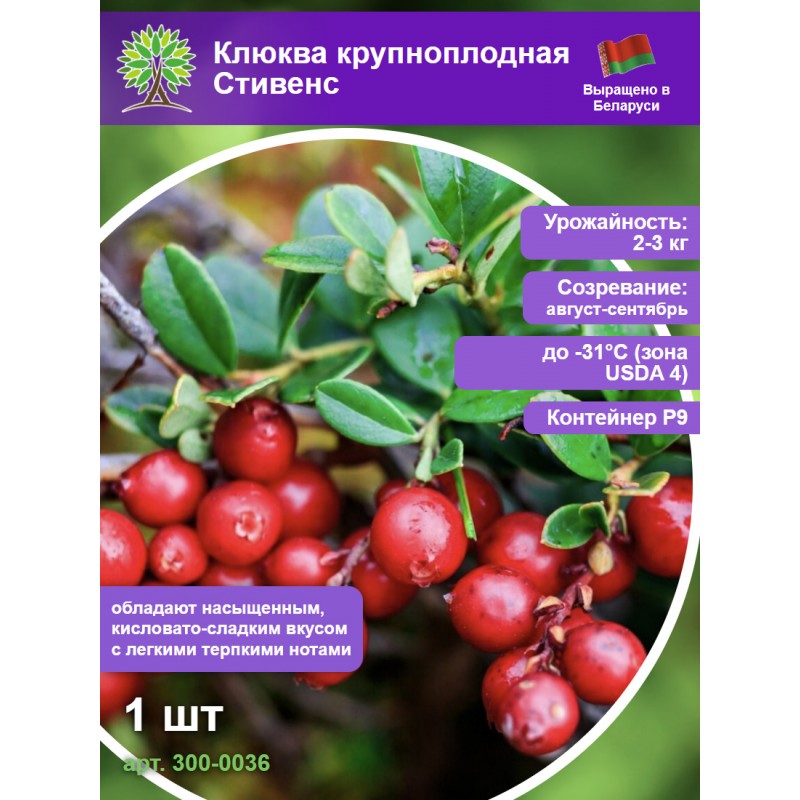 Клюква крупноплодная Стивенс

Выращено в Беларуси

Урожайность: 2-3 кг

Созревание: август-сентябрь

до -31°C (зона USDA 4)

Контейнер P9

обладают насыщенным, кисловато-сладким вкусом с легкими терпкими нотами

1 шт

арт. 300-0036