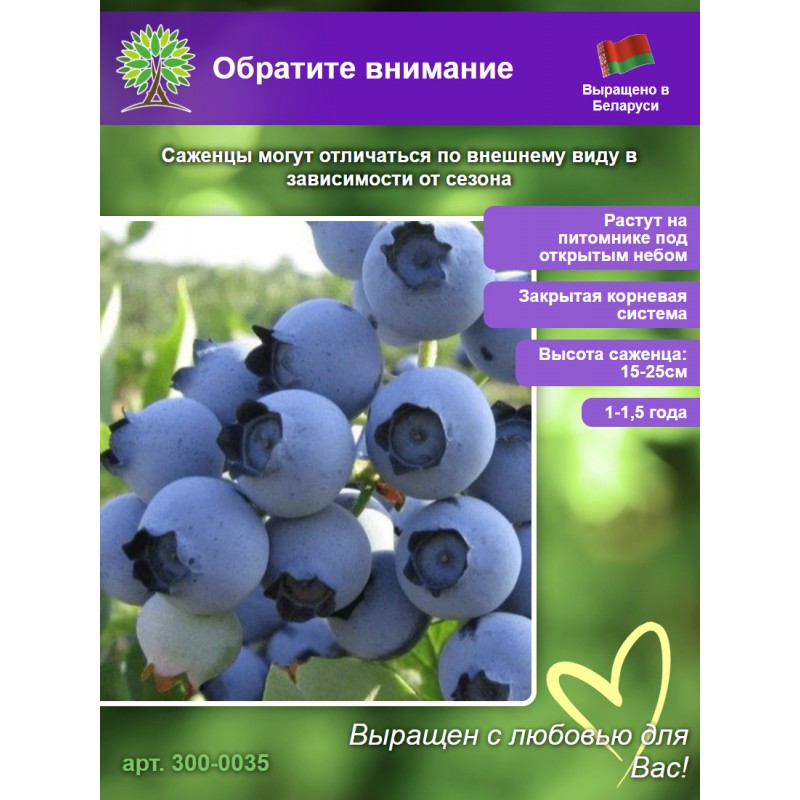 Обратите внимание

Выращено в Беларуси

Саженцы могут отличаться по внешнему виду в зависимости от сезона

Растут на питомнике под открытым небом

Закрытая корневая система

Высота саженца: 15-25см

1-1,5 года

Выращен с любовью для Вас!

арт. 300-0035