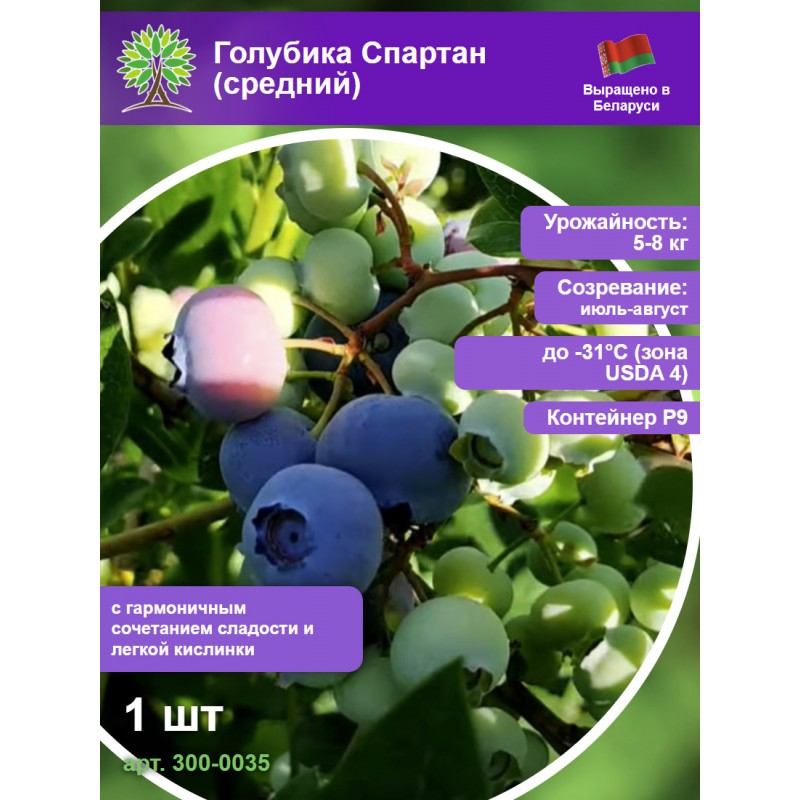 Голубика Спартан (средний)

Выращено в Беларуси

Урожайность: 5-8 кг

Созревание: июль-август

до -31°C (зона USDA 4)

Контейнер P9

с гармоничным сочетанием сладости и легкой кислинки

1 шт

арт. 300-0035