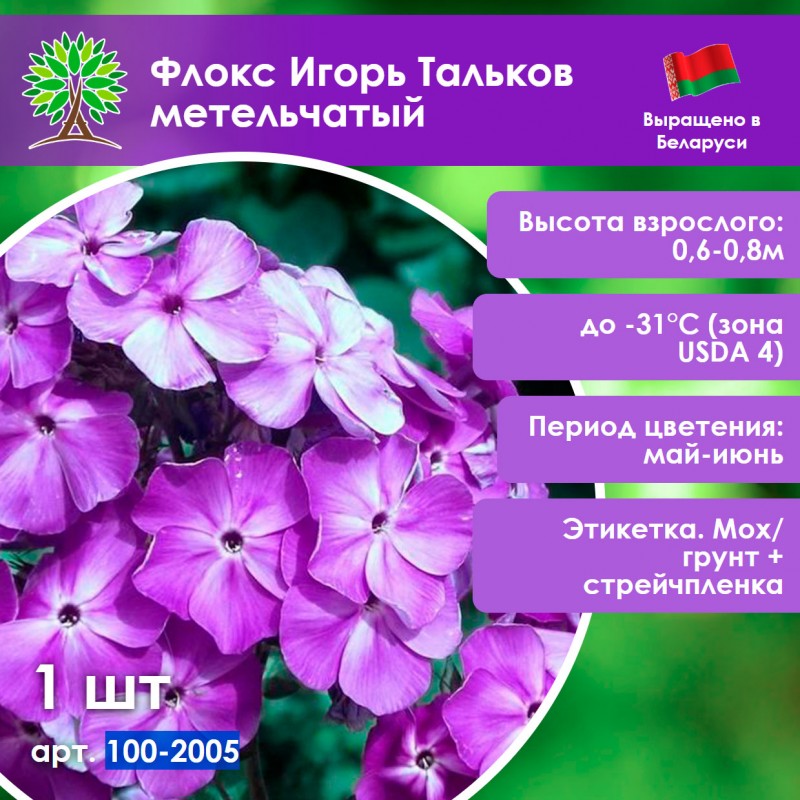 Флокс Игорь Тальков метельчатый

Выращено в Беларуси

Высота взрослого: 0,6-0,8м

до -31°C (зона USDA 4)

Период цветения: май-июнь

Этикетка. Мох/ грунт + стрейчпленка

1 шт

арт. 100-2005