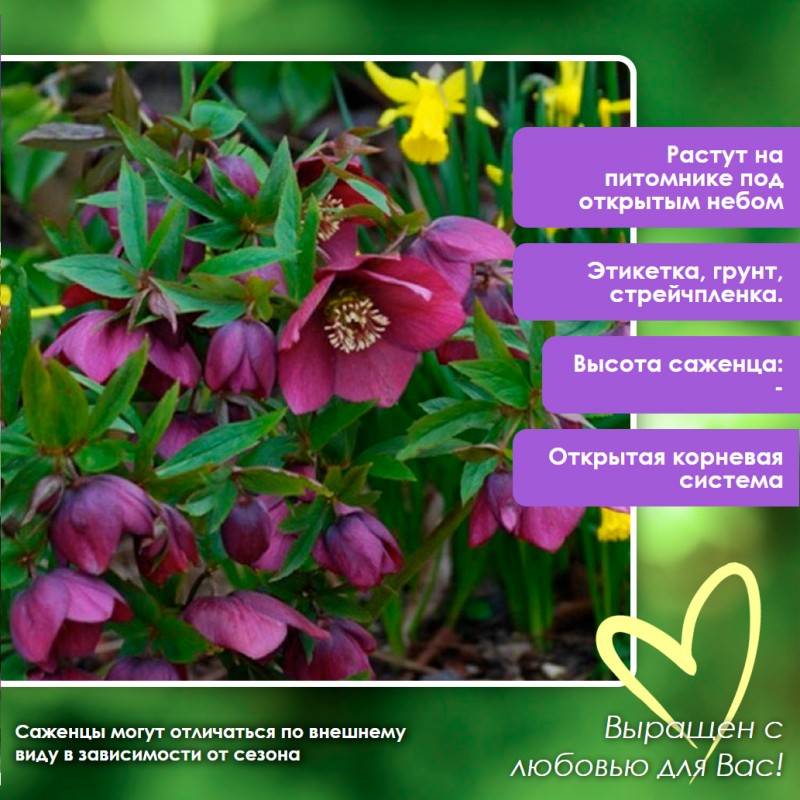 Растут на питомнике под открытым небом

Этикетка, грунт, стрейчпленка.

Высота саженца: -

Открытая корневая система

Саженцы могут отличаться по внешнему виду в зависимости от сезона

Выращен с любовью для Вас!