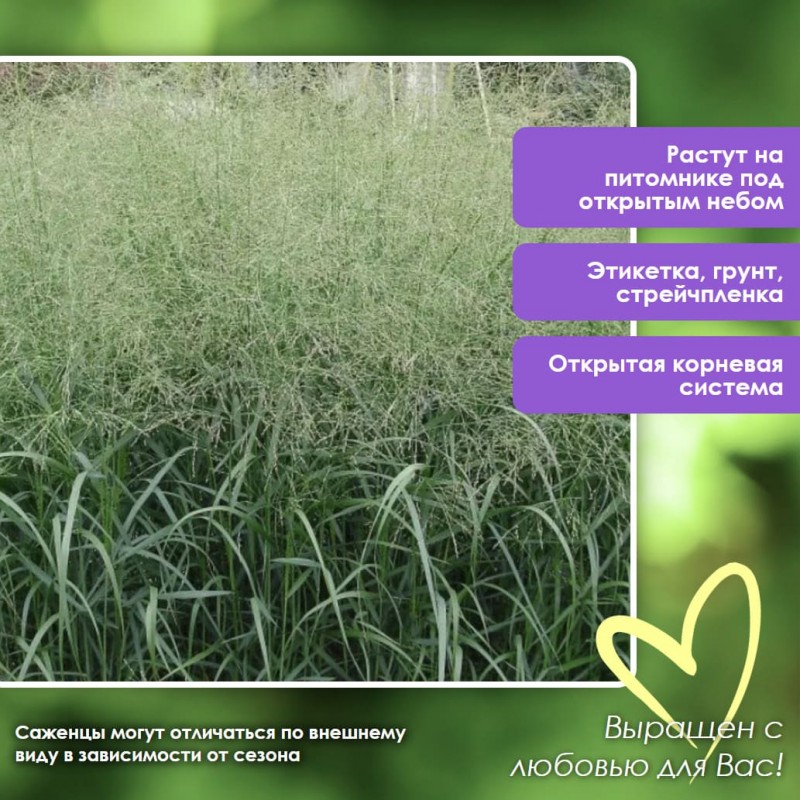 Растут на питомнике под открытым небом

Этикетка, грунт, стрейчпленка

Открытая корневая система

Саженцы могут отличаться по внешнему виду в зависимости от сезона

Выращен с любовью для Вас!