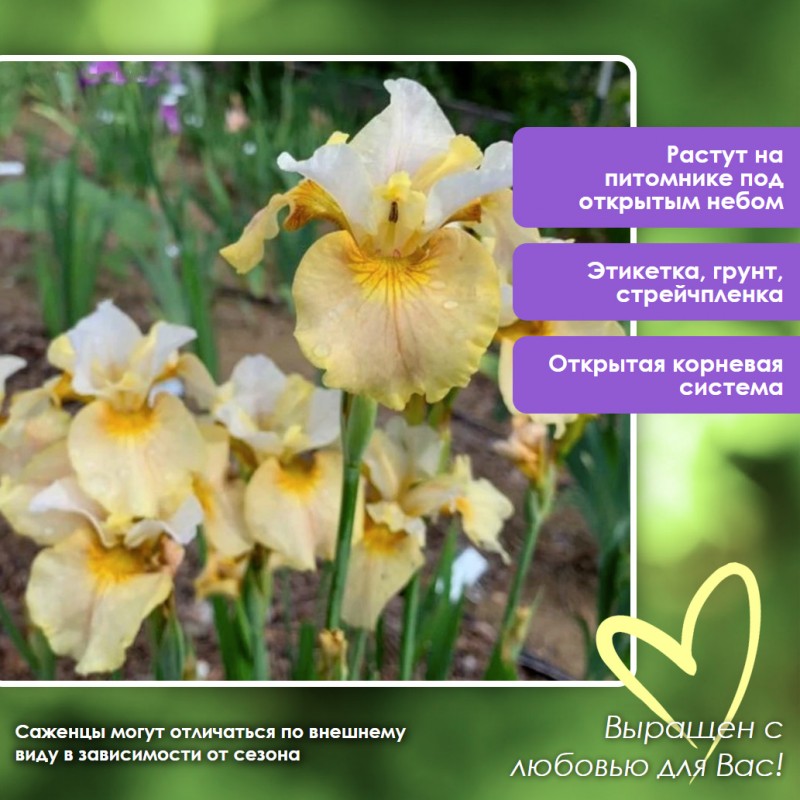 Растут на питомнике под открытым небом

Этикетка, грунт, стрейчпленка

Открытая корневая система

Саженцы могут отличаться по внешнему виду в зависимости от сезона

Выращен с любовью для Вас!