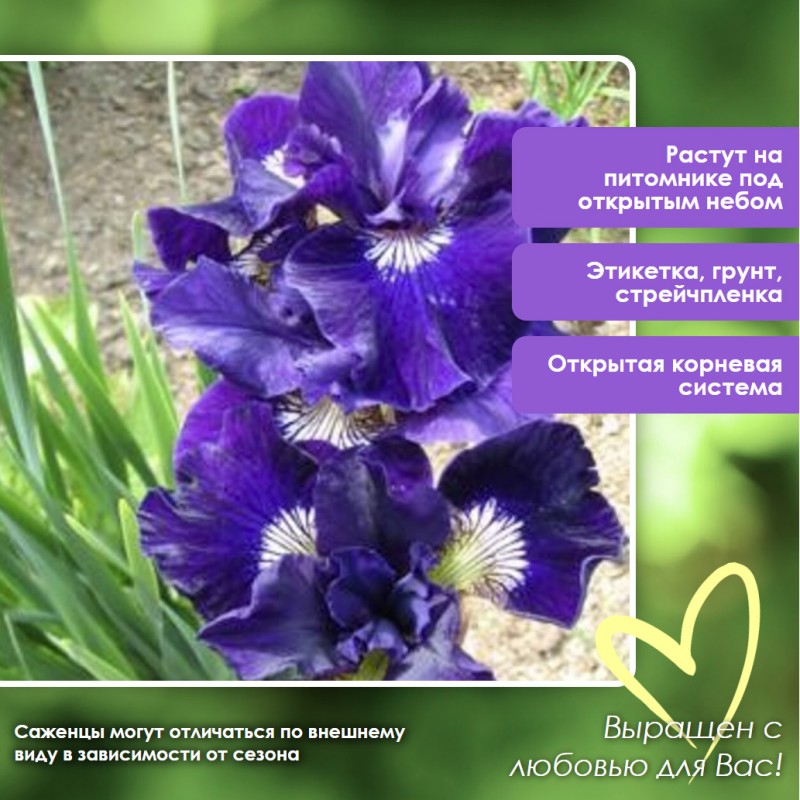 Растут на питомнике под открытым небом

Этикетка, грунт, стрейчпленка

Открытая корневая система

Саженцы могут отличаться по внешнему виду в зависимости от сезона

Выращен с любовью для Вас!