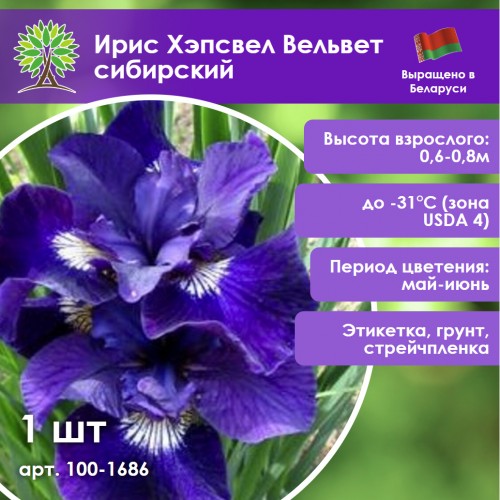 Ирис Хэпсвел Вельвет сибирский

Выращено в Беларуси

Высота взрослого: 0,6-0,8м

до -31°C (зона USDA 4)

Период цветения: май-июнь

Этикетка, грунт, стрейчпленка

1 шт

арт. 100-1686