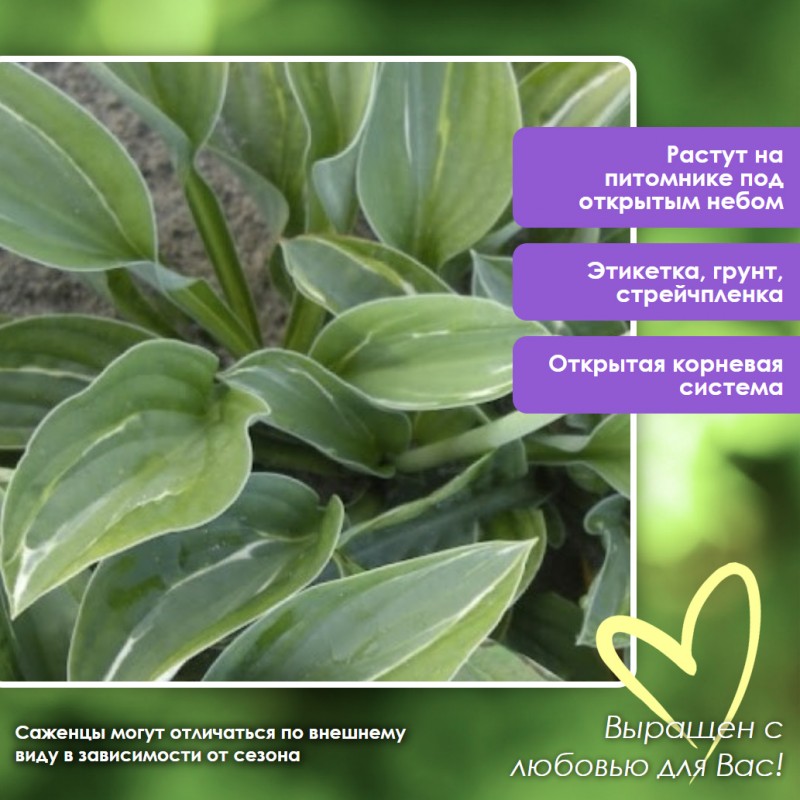 Растут на питомнике под открытым небом

Этикетка, грунт, стрейчпленка

Открытая корневая система

Саженцы могут отличаться по внешнему виду в зависимости от сезона

Выращен с любовью для Вас!