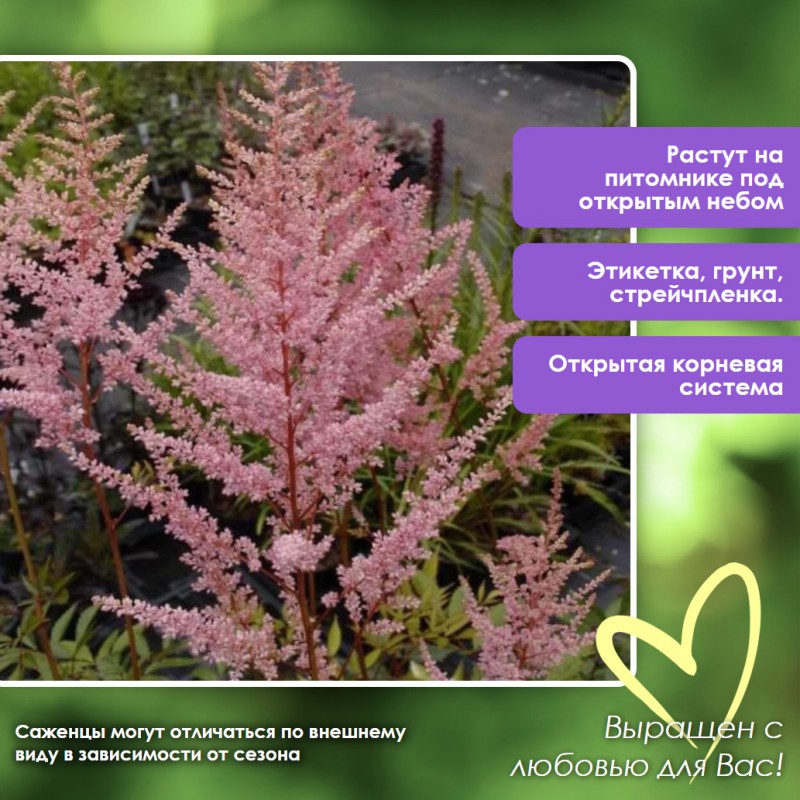 Растут на питомнике под открытым небом

Этикетка, грунт, стрейчпленка.

Открытая корневая система

Саженцы могут отличаться по внешнему виду в зависимости от сезона

Выращен с любовью для Вас!