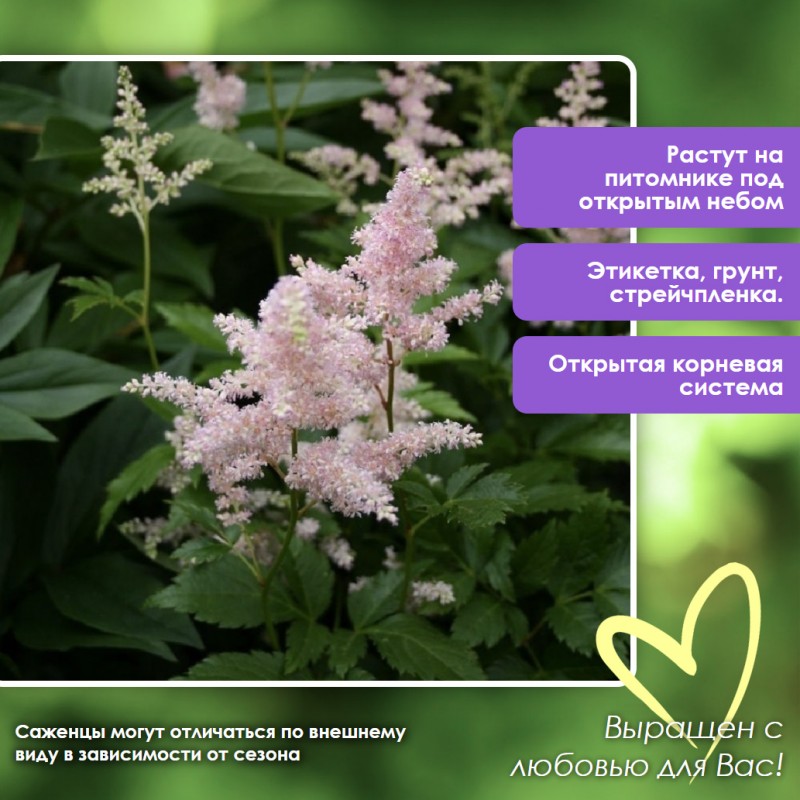 Растут на питомнике под открытым небом

Этикетка, грунт, стрейчпленка.

Открытая корневая система

Саженцы могут отличаться по внешнему виду в зависимости от сезона

Выращен с любовью для Вас!