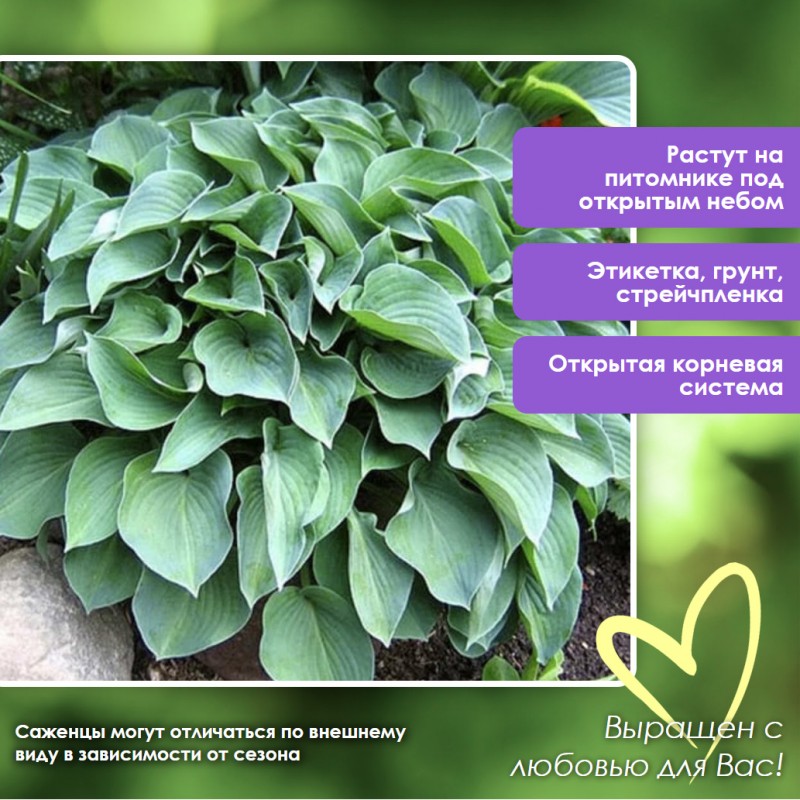 Растут на питомнике под открытым небом

Этикетка, грунт, стрейчпленка

Открытая корневая система

Саженцы могут отличаться по внешнему виду в зависимости от сезона

Выращен с любовью для Вас!