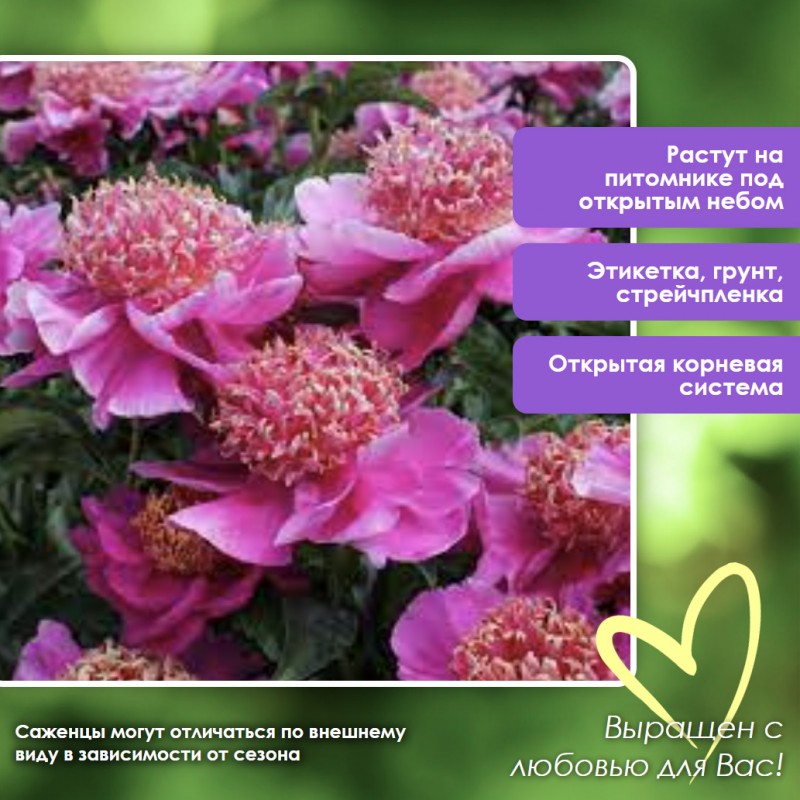 Растут на питомнике под открытым небом

Этикетка, грунт, стрейчпленка

Открытая корневая система

Саженцы могут отличаться по внешнему виду в зависимости от сезона

Выращен с любовью для Вас!