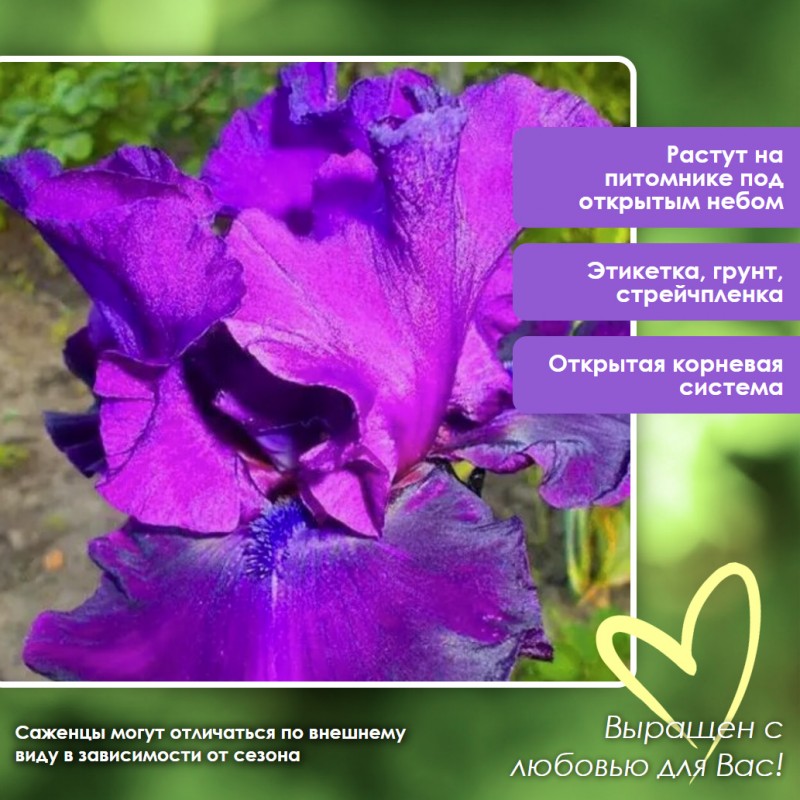 Растут на питомнике под открытым небом

Этикетка, грунт, стрейчпленка

Открытая корневая система

Саженцы могут отличаться по внешнему виду в зависимости от сезона

Выращен с любовью для Вас!