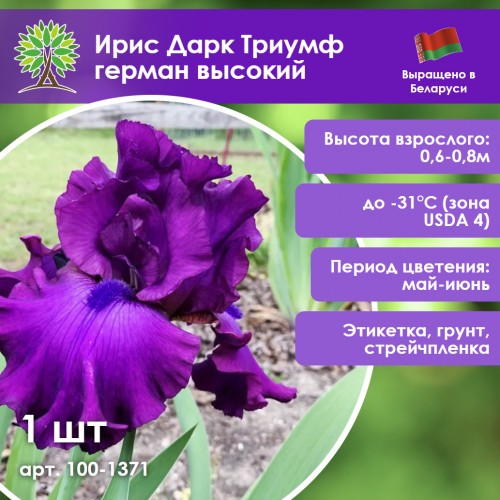 Ирис Дарк Триумф герман высокий

Выращено в Беларуси

Высота взрослого: 0,6-0,8м

до -31°C (зона USDA 4)

Период цветения: май-июнь

Этикетка, грунт, стрейчпленка

1 шт

арт. 100-1371