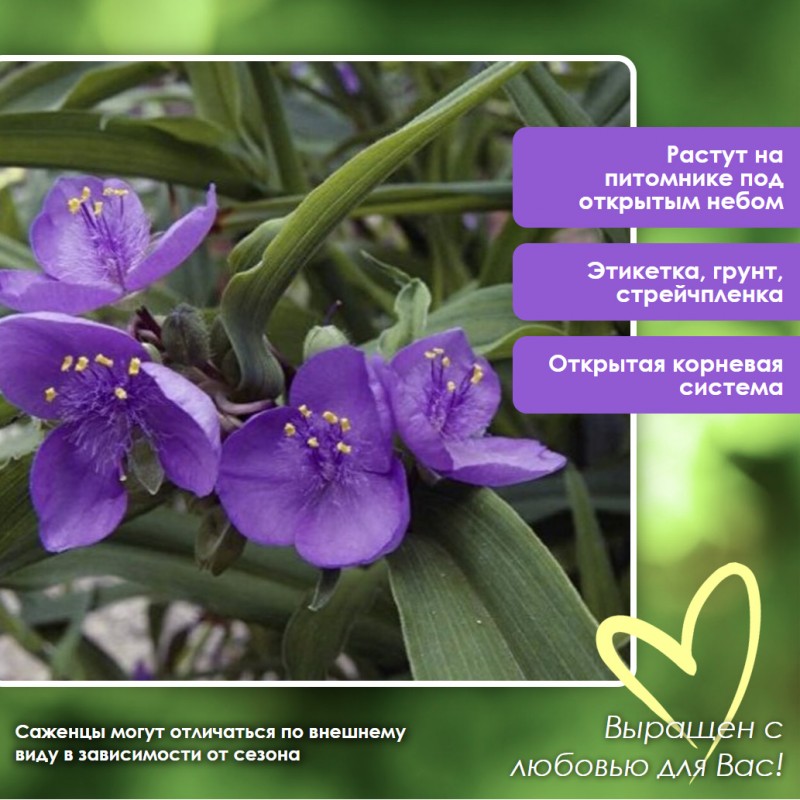 Растут на питомнике под открытым небом

Этикетка, грунт, стрейчпленка

Открытая корневая система

Саженцы могут отличаться по внешнему виду в зависимости от сезона

Выращен с любовью для Вас!