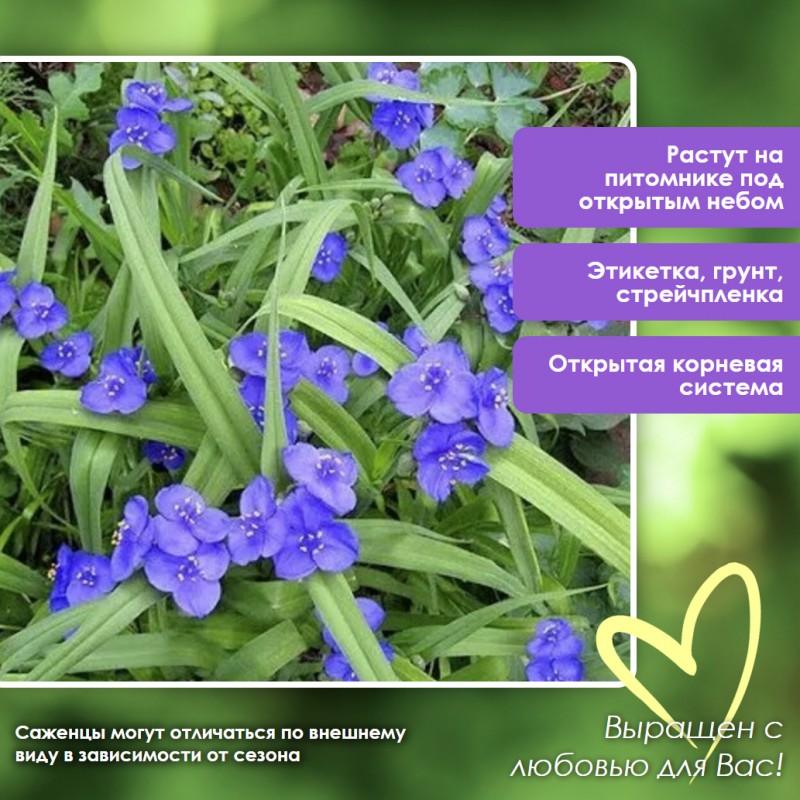 Растут на питомнике под открытым небом

Этикетка, грунт, стрейчпленка

Открытая корневая система

Саженцы могут отличаться по внешнему виду в зависимости от сезона

Выращен с любовью для Вас!