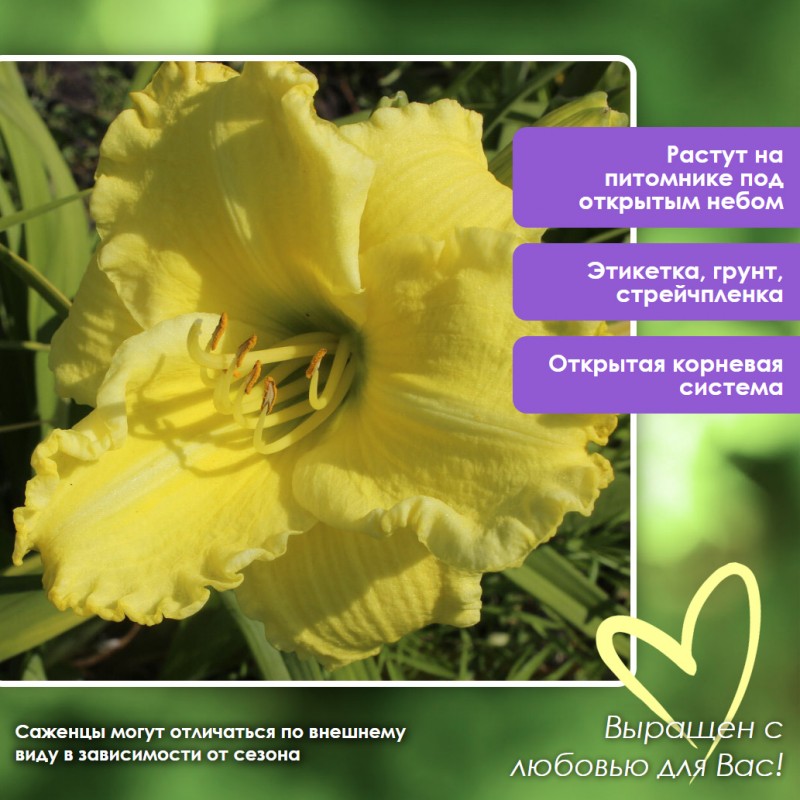 Растут на питомнике под открытым небом

Этикетка, грунт, стрейчпленка

Открытая корневая система

Саженцы могут отличаться по внешнему виду в зависимости от сезона

Выращен с любовью для Вас!