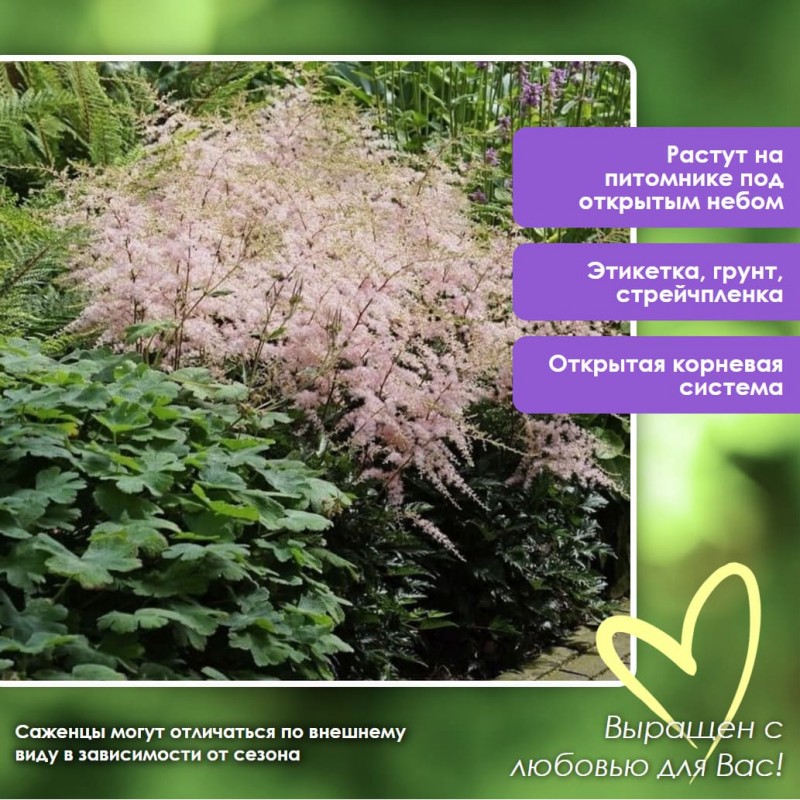 Растут на питомнике под открытым небом

Этикетка, грунт, стрейчпленка

Открытая корневая система

Саженцы могут отличаться по внешнему виду в зависимости от сезона

Выращен с любовью для Вас!