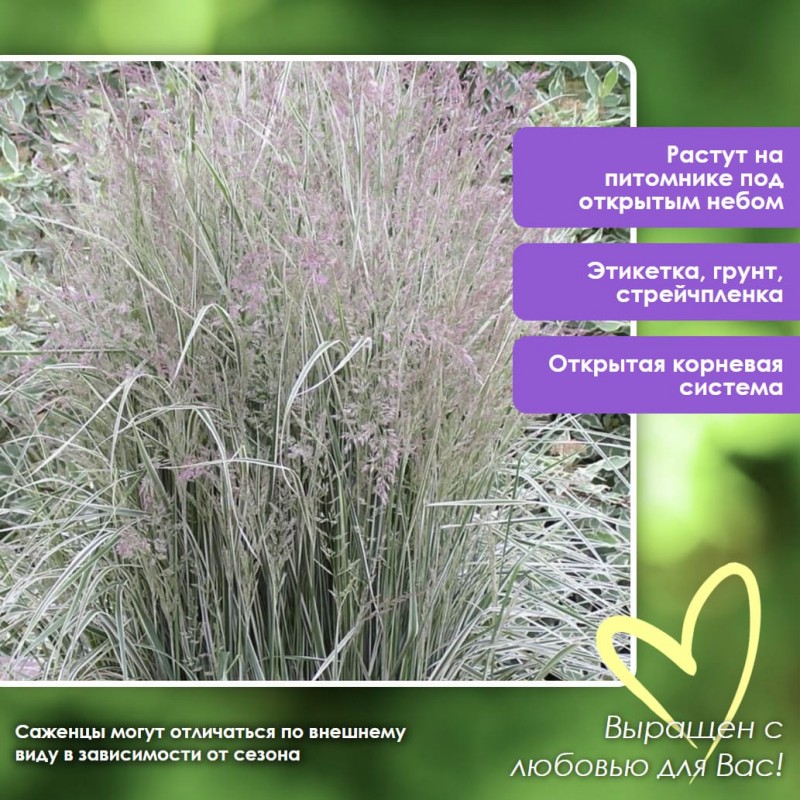 Растут на питомнике под открытым небом

Этикетка, грунт, стрейчпленка

Открытая корневая система

Саженцы могут отличаться по внешнему виду в зависимости от сезона

Выращен с любовью для Вас!