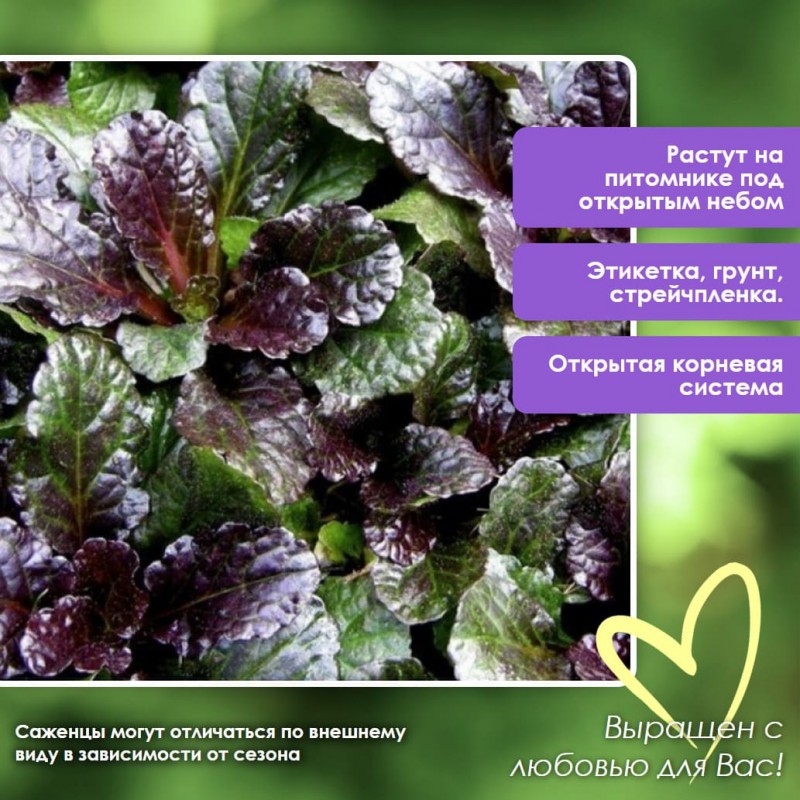 Растут на питомнике под открытым небом

Этикетка, грунт, стрейчпленка.

Открытая корневая система

Саженцы могут отличаться по внешнему виду в зависимости от сезона

Выращен с любовью для Вас!