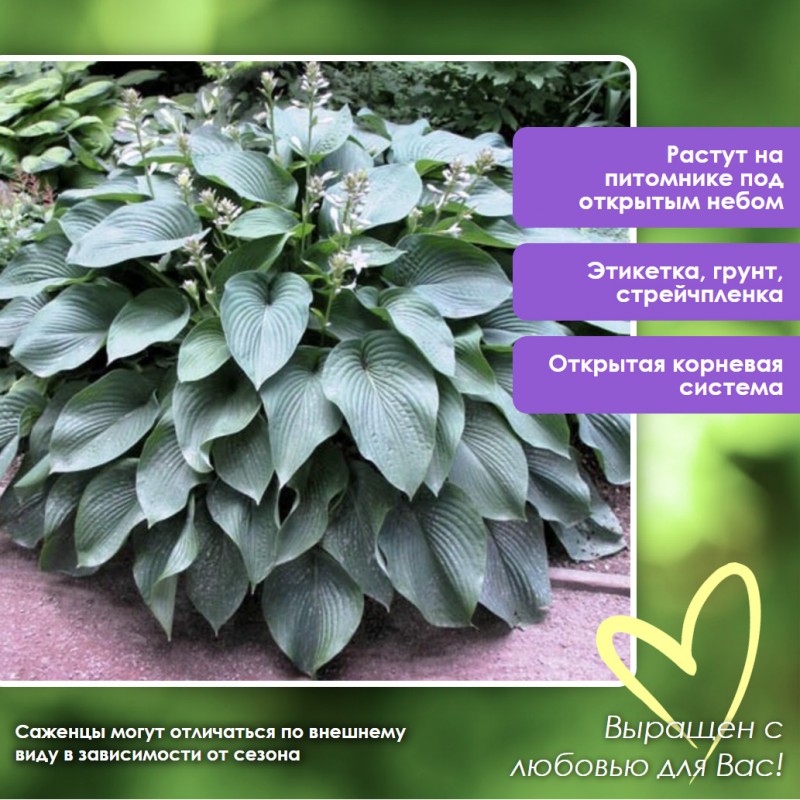 Растут на питомнике под открытым небом

Этикетка, грунт, стрейчпленка

Открытая корневая система

Саженцы могут отличаться по внешнему виду в зависимости от сезона

Выращен с любовью для Вас!