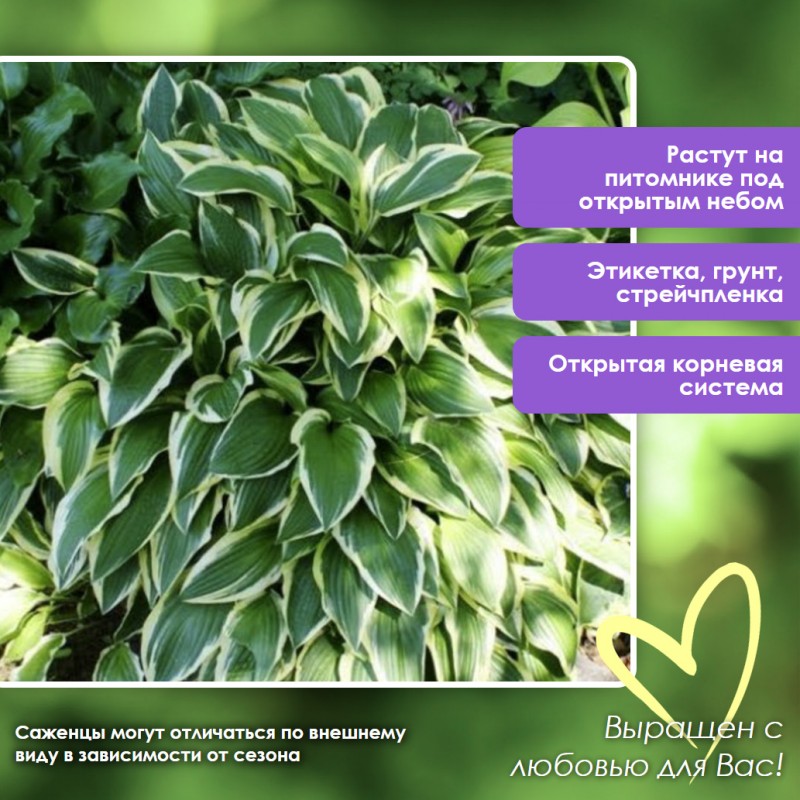 Растут на питомнике под открытым небом

Этикетка, грунт, стрейчпленка

Открытая корневая система

Саженцы могут отличаться по внешнему виду в зависимости от сезона

Выращен с любовью для Вас!