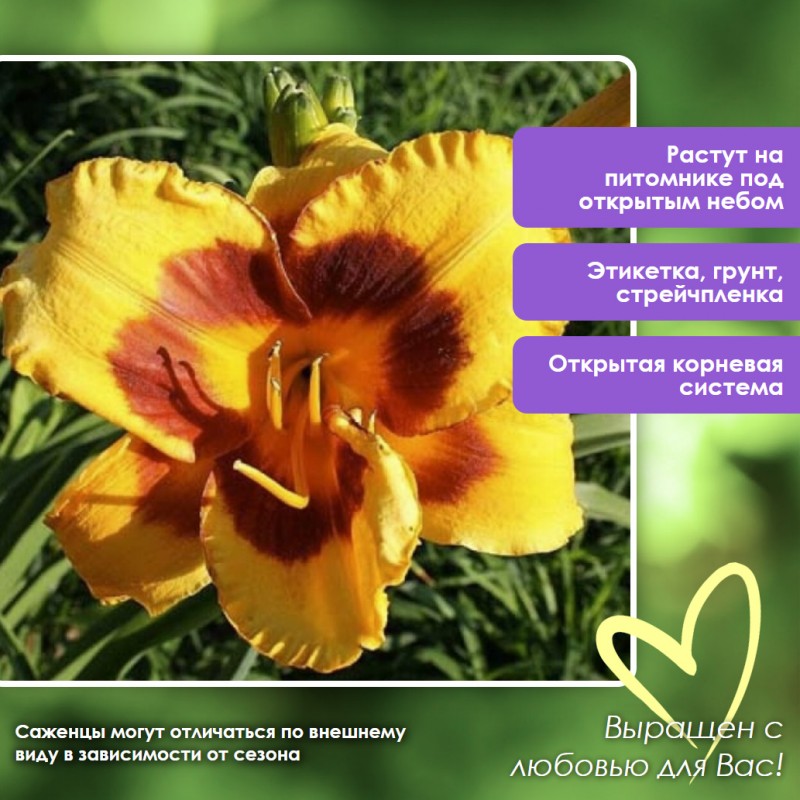 Растут на питомнике под открытым небом

Этикетка, грунт, стрейчпленка

Открытая корневая система

Саженцы могут отличаться по внешнему виду в зависимости от сезона

Выращен с любовью для Вас!