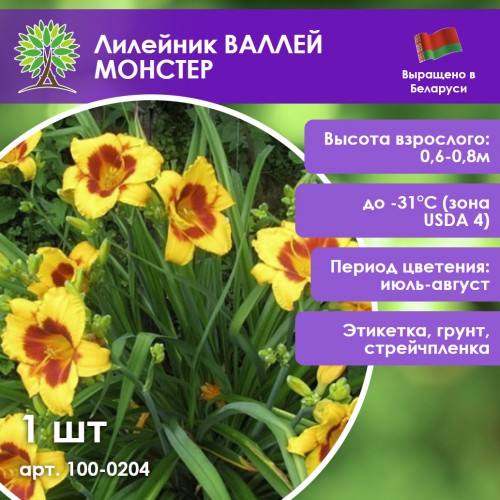 Лилейник ВАЛЛЕЙ МОНСТЕР

Выращено в Беларуси

Высота взрослого: 0,6-0,8м

до -31°C (зона USDA 4)

Период цветения: июль-август

Этикетка, грунт, стрейчпленка

1 шт

арт. 100-0204