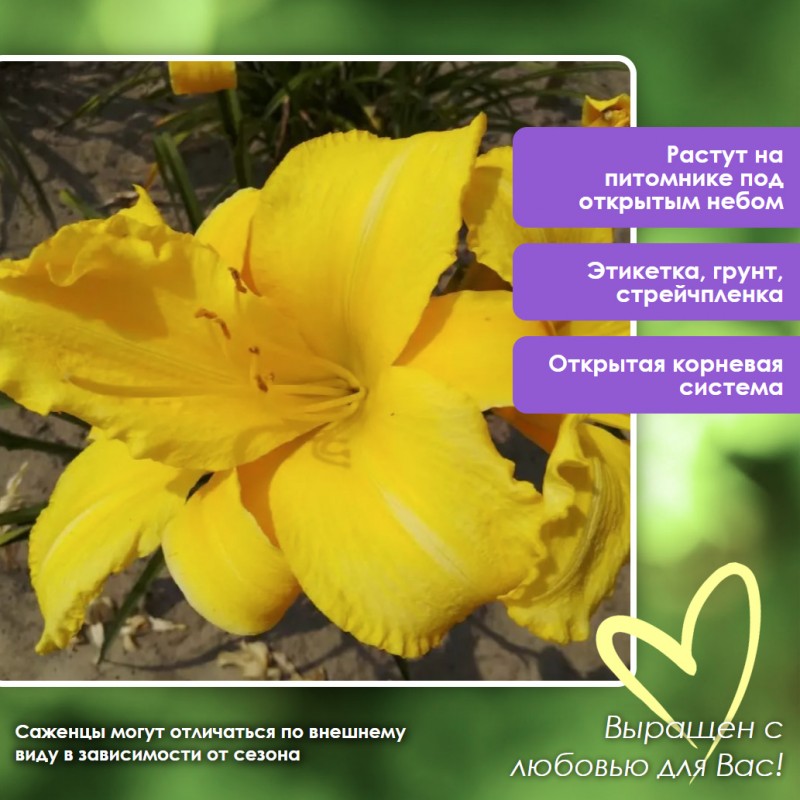 Растут на питомнике под открытым небом

Этикетка, грунт, стрейчпленка

Открытая корневая система

Саженцы могут отличаться по внешнему виду в зависимости от сезона

Выращен с любовью для Вас!