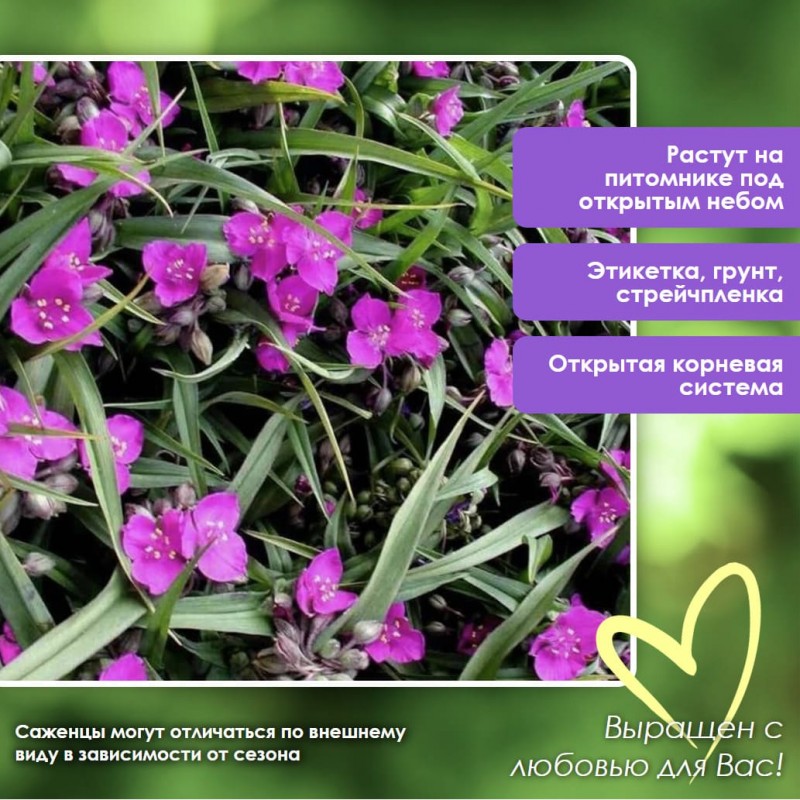 Растут на питомнике под открытым небом

Этикетка, грунт, стрейчпленка

Открытая корневая система

Саженцы могут отличаться по внешнему виду в зависимости от сезона

Выращен с любовью для Вас!