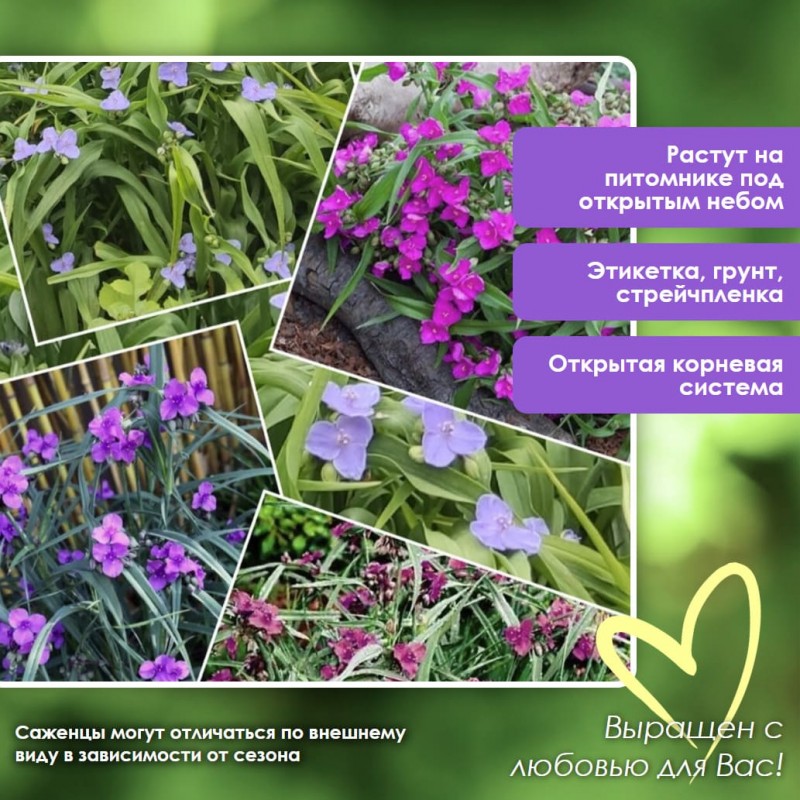 Растут на питомнике под открытым небом

Этикетка, грунт, стрейчпленка

Открытая корневая система

Саженцы могут отличаться по внешнему виду в зависимости от сезона

Выращен с любовью для Вас!