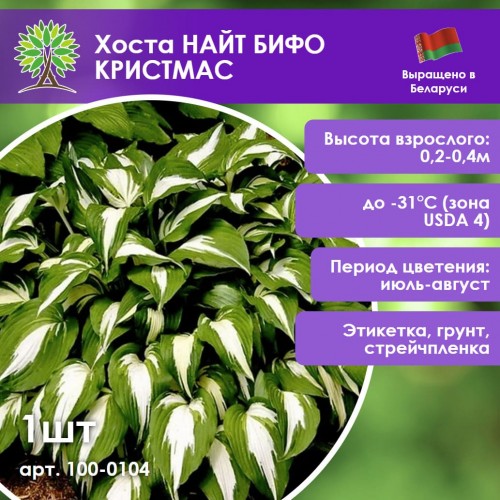 Хоста НАЙТ БИФО КРИСТМАС

Выращено в Беларуси

Высота взрослого: 0,2-0,4м

до -31°C (зона USDA 4)

Период цветения: июль-август

Этикетка, грунт, стрейчпленка

1шт

арт. 100-0104