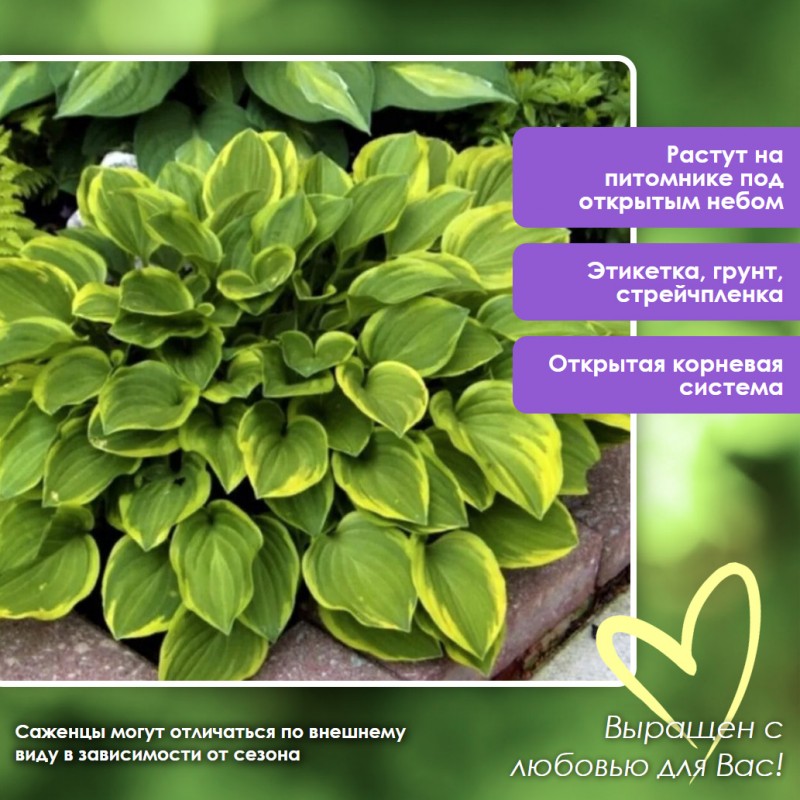 Растут на питомнике под открытым небом

Этикетка, грунт, стрейчпленка

Открытая корневая система

Саженцы могут отличаться по внешнему виду в зависимости от сезона

Выращен с любовью для Вас!